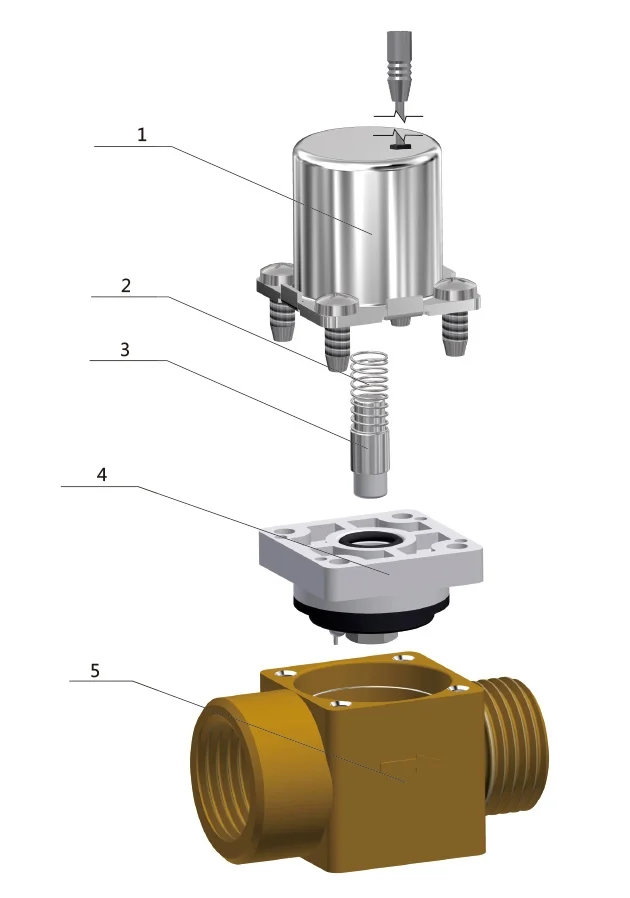 1
2
3
4
5